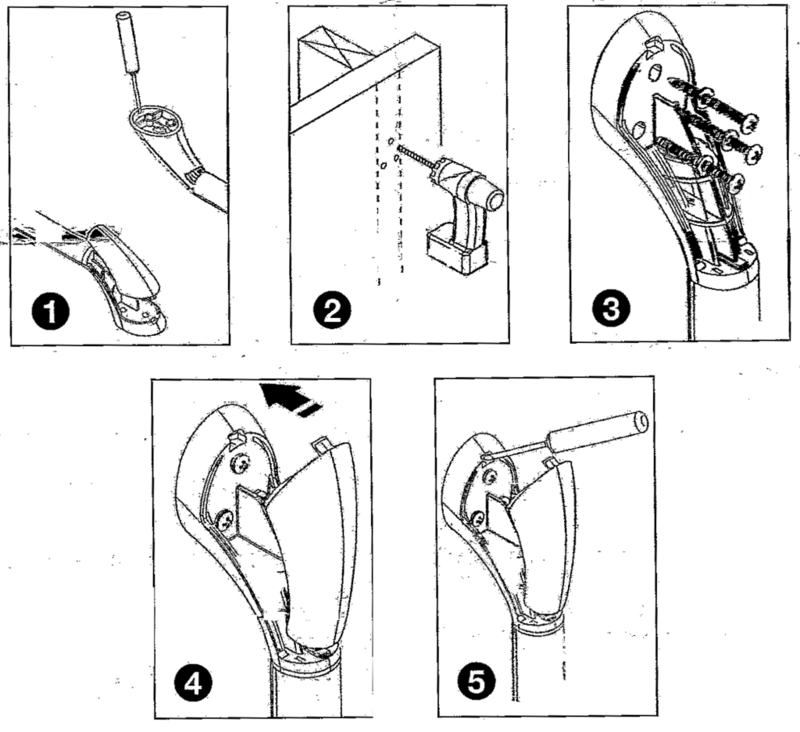 1

2

3

4

5